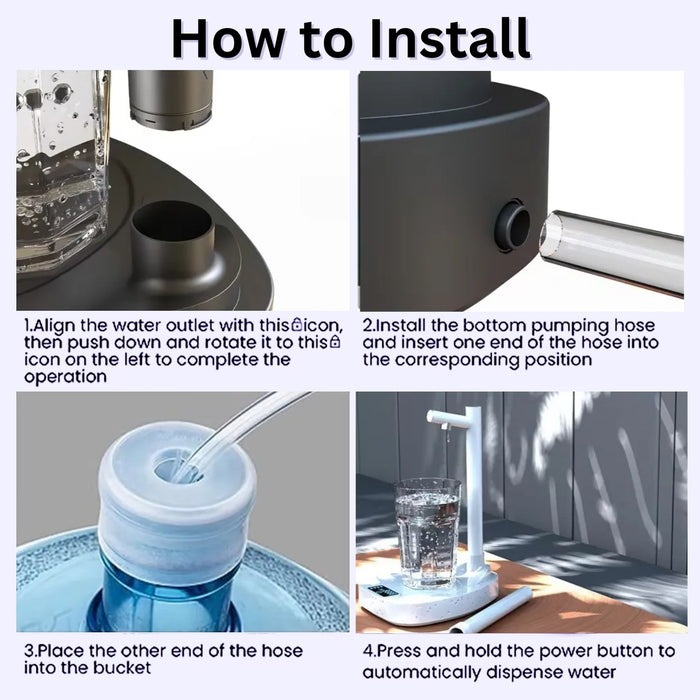 How to Install

1.Align the water outlet with this icon, then push down and rotate it to this icon on the left to complete the operation

2.Install the bottom pumping hose and insert one end of the hose into the corresponding position

3.Place the other end of the hose into the bucket

4.Press and hold the power button to automatically dispense water