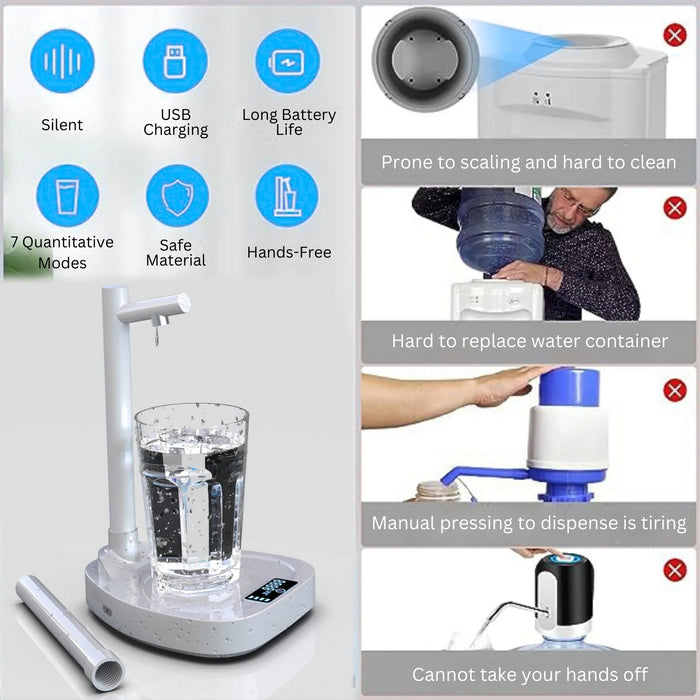 Silent

USB Charging

Long Battery Life

7 Quantitative Modes

Safe Material

Hands-Free

Prone to scaling and hard to clean

Hard to replace water container

Manual pressing to dispense is tiring

Cannot take your hands off