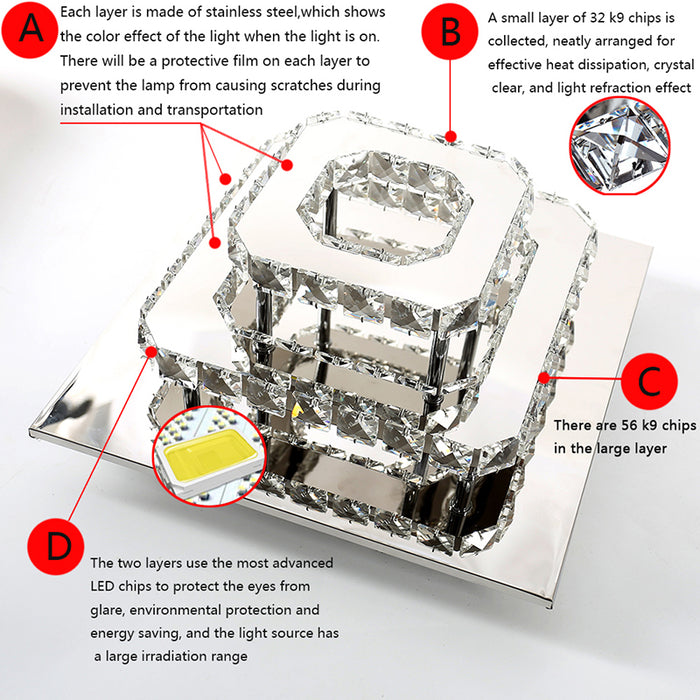 A

Each layer is made of stainless steel,which shows the color effect of the light when the light is on. There will be a protective film on each layer to prevent the lamp from causing scratches during installation and transportation

B

A small layer of 32 k9 chips is collected, neatly arranged for effective heat dissipation, crystal clear, and light refraction effect

C

There are 56 k9 chips in the large layer

D

The two layers use the most advanced LED chips to protect the eyes from glare, environmental protection and energy saving, and the light source has a large irradiation range