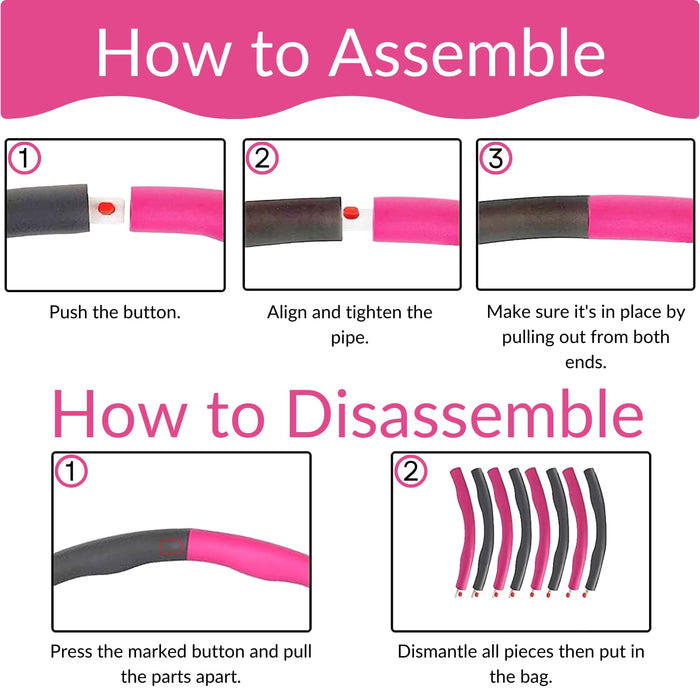 How to Assemble

1

Push the button.

2

Align and tighten the pipe.

3

Make sure it's in place by pulling out from both ends.

How to Disassemble

1

Press the marked button and pull the parts apart.

2

Dismantle all pieces then put in the bag.